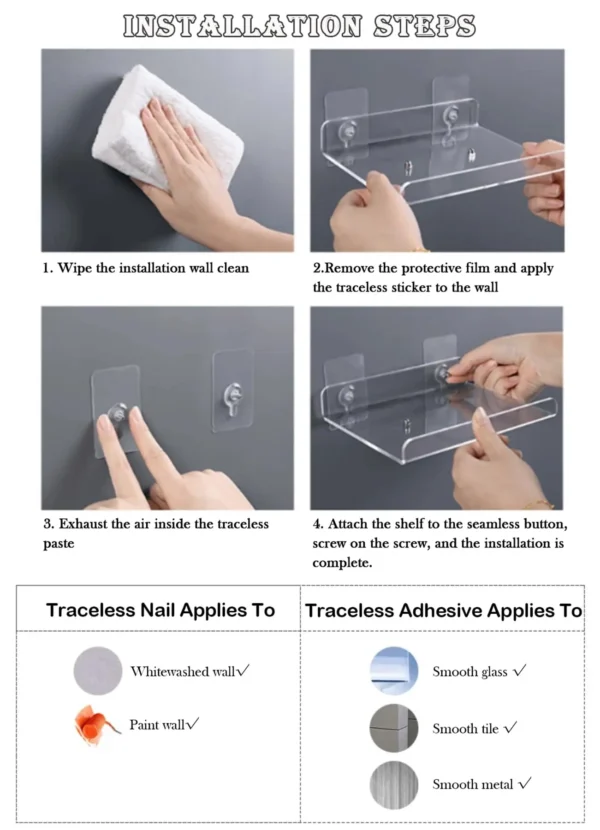 INSTALLATION STEPS

1. Wipe the installation wall clean

2.Remove the protective film and apply the traceless sticker to the wall

3. Exhaust the air inside the traceless paste

4. Attach the shelf to the seamless button, screw on the screw, and the installation is complete.

| Traceless Nail Applies To | Traceless Adhesive Applies To |
|---|---|
| Whitewashed wall✓ | Smooth glass ✓ |
| Paint wall✓ | Smooth tile ✓ |
| | Smooth metal ✓ |